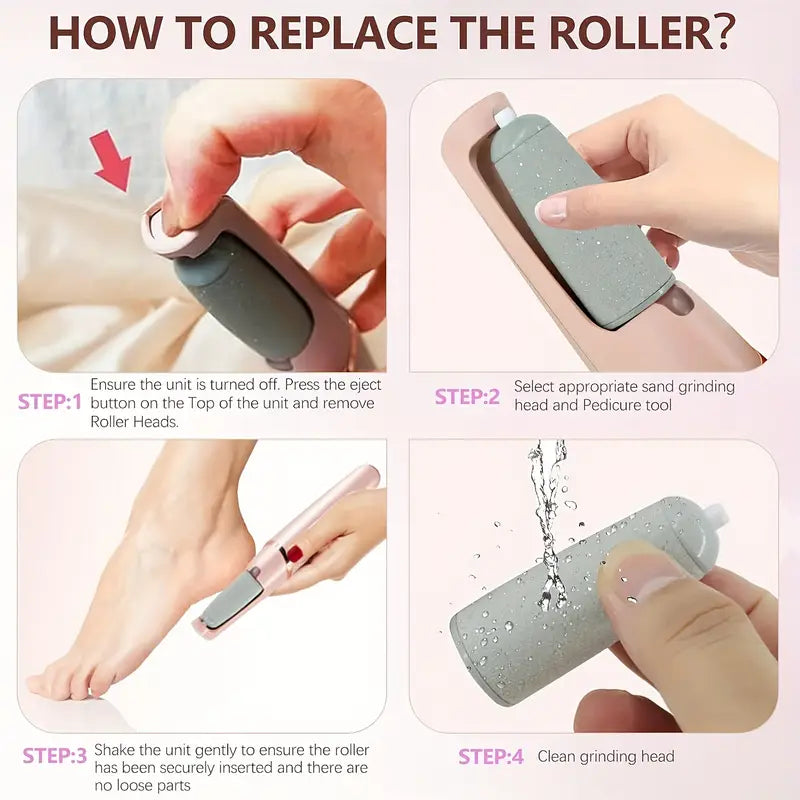 HOW TO REPLACE THE ROLLER?

STEP:1 Ensure the unit is turned off. Press the eject button on the Top of the unit and remove Roller Heads.

STEP:2 Select appropriate sand grinding head and Pedicure tool

STEP:3 Shake the unit gently to ensure the roller has been securely inserted and there are no loose parts

STEP:4 Clean grinding head