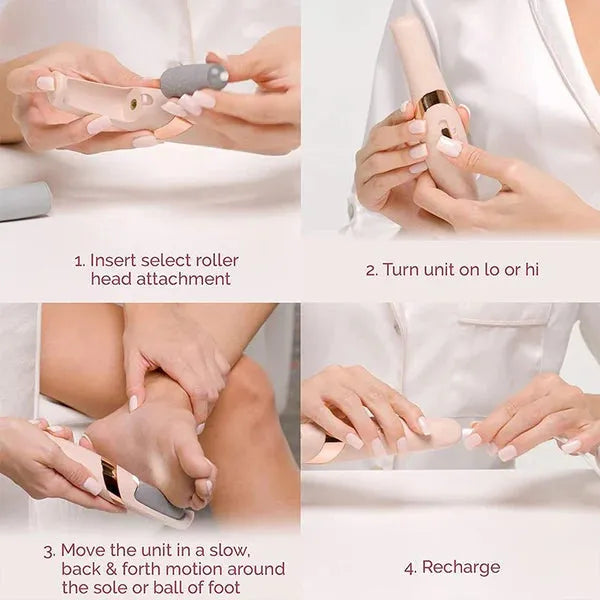 1. Insert select roller head attachment

2. Turn unit on lo or hi

3. Move the unit in a slow, back & forth motion around the sole or ball of foot

4. Recharge